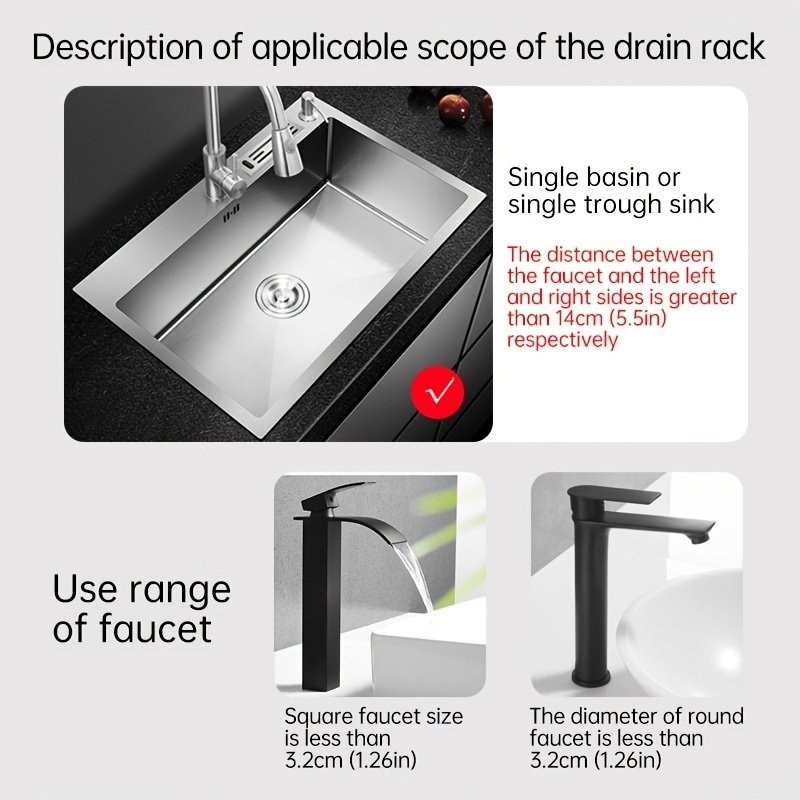 Description of applicable scope of the drain rack

Single basin or single trough sink

The distance between the faucet and the left and right sides is greater than 14cm (5.5in) respectively

Use range of faucet

Square faucet size is less than 3.2cm (1.26in)

The diameter of round faucet is less than 3.2cm (1.26in)